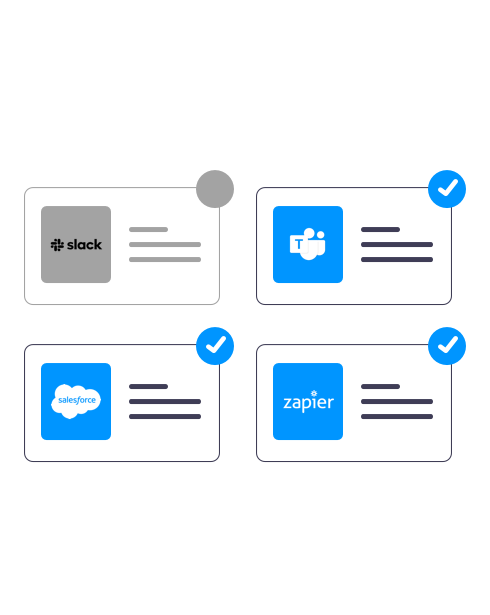 slack

T

salesforce

zapier